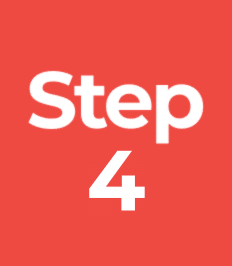 Step
4